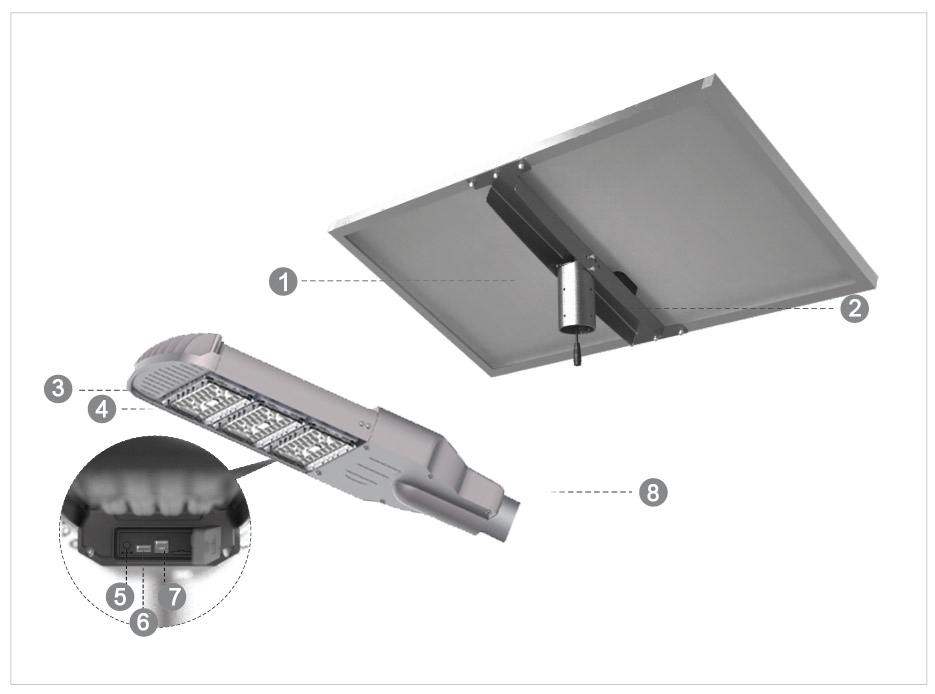 1
2
3
4
8
5
6
7